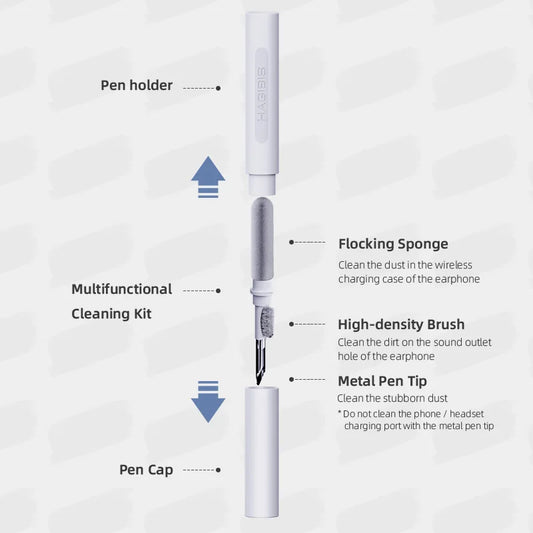 Pen holder

HAGIBIS

Flocking Sponge
Clean the dust in the wireless charging case of the earphone

Multifunctional Cleaning Kit

High-density Brush
Clean the dirt on the sound outlet hole of the earphone

Metal Pen Tip
Clean the stubborn dust
* Do not clean the phone / headset charging port with the metal pen tip

Pen Cap